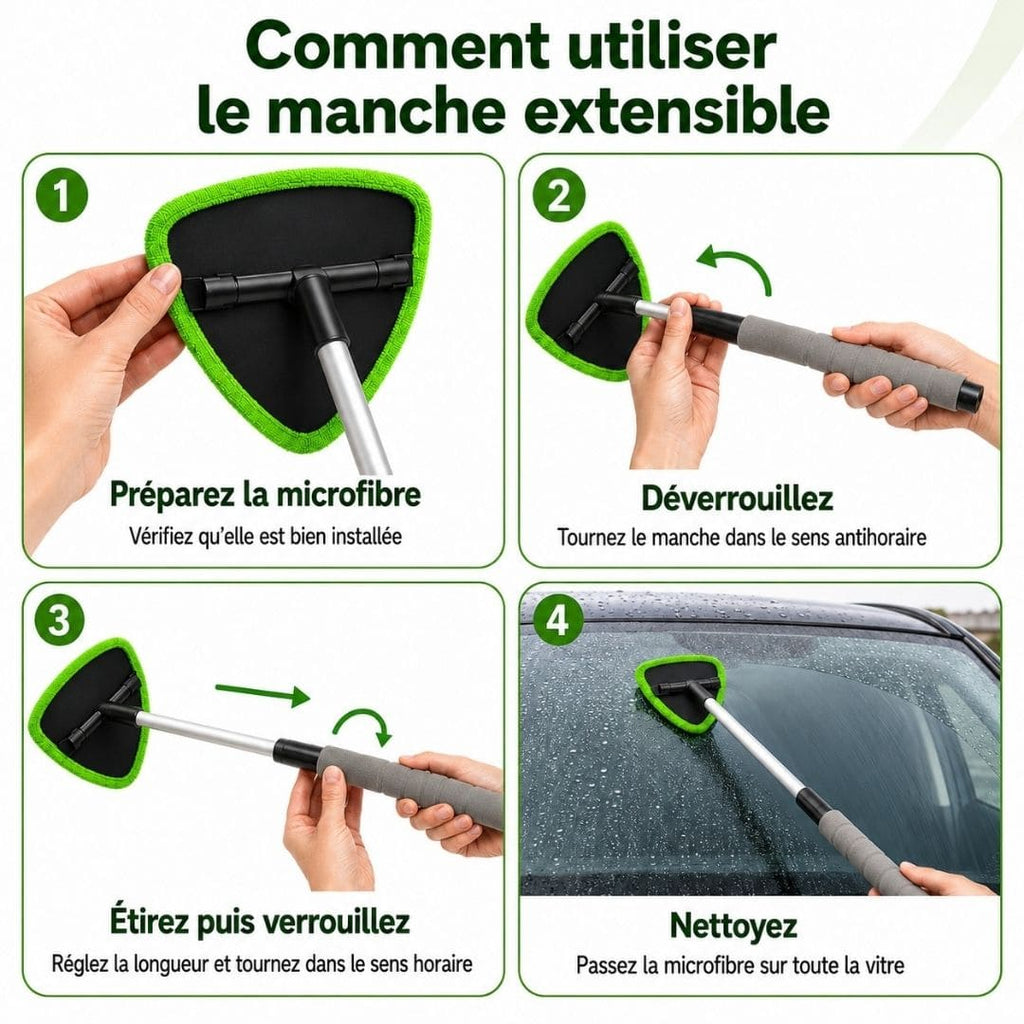 Comment utiliser le manche extensible

1

Préparez la microfibre

Vérifiez qu'elle est bien installée

2

Déverrouillez

Tournez le manche dans le sens antihoraire

3

Étirez puis verrouillez

Réglez la longueur et tournez dans le sens horaire

4

Nettoyez

Passez la microfibre sur toute la vitre